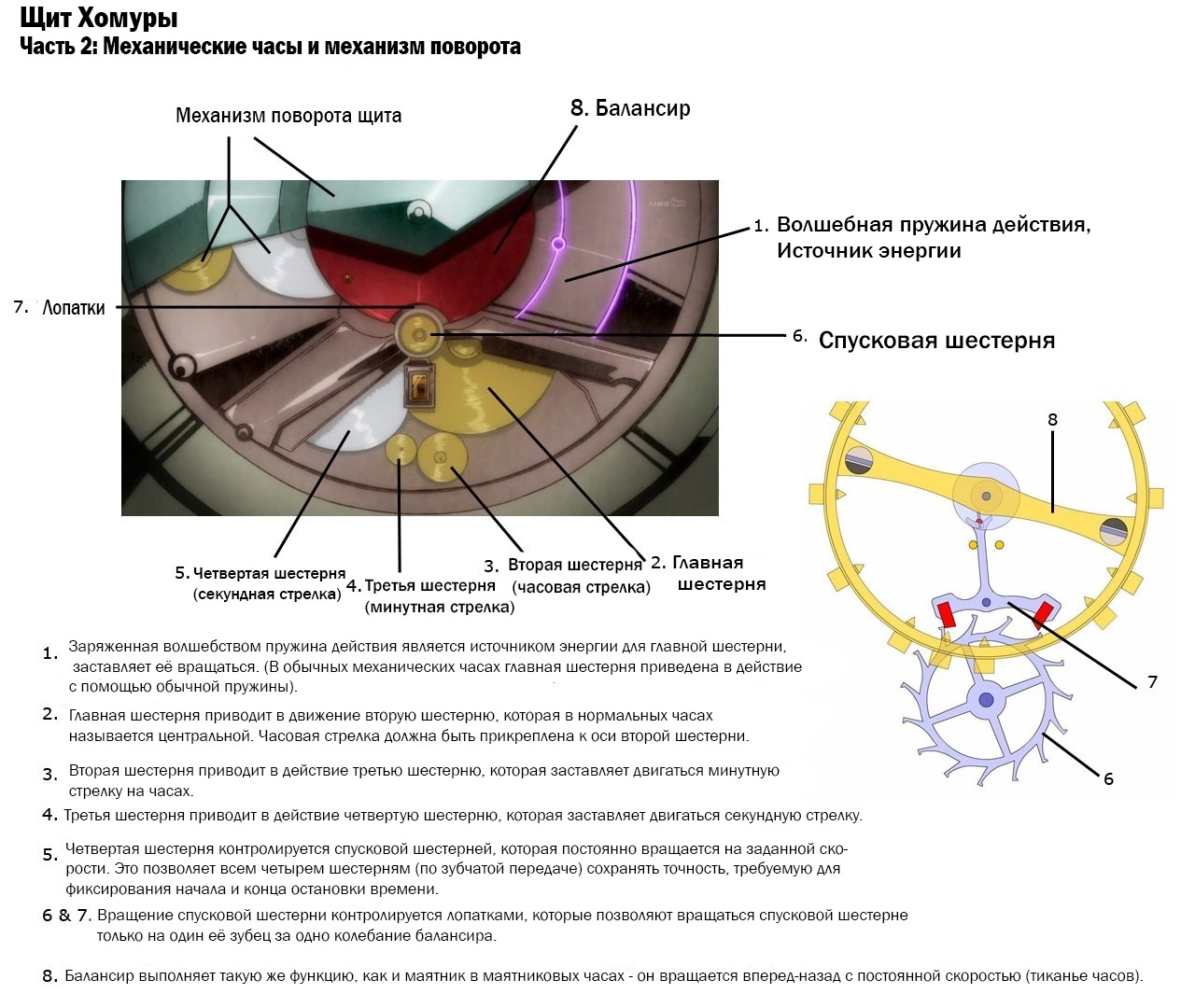 Щит Хомуры
Часть 2: Механические часы и механизм поворота

Механизм поворота щита

8. Балансир

1. Волшебная пружина действия, Источник энергии

7. Лопатки

6. Спусковая шестерня

5. Четвертая шестерня (секундная стрелка)

4. Третья шестерня (минутная стрелка)

3. Вторая шестерня (часовая стрелка)

2. Главная шестерня

8

7

6

1. Заряженная волшебством пружина действия является источником энергии для главной шестерни, заставляет её вращаться. (В обычных механических часах главная шестерня приведена в действие с помощью обычной пружины).

2. Главная шестерня приводит в движение вторую шестерню, которая в нормальных часах называется центральной. Часовая стрелка должна быть прикреплена к оси второй шестерни.

3. Вторая шестерня приводит в действие третью шестерню, которая заставляет двигаться минутную стрелку на часах.

4. Третья шестерня приводит в действие четвертую шестерню, которая заставляет двигаться секундную стрелку.

5. Четвертая шестерня контролируется спусковой шестерней, которая постоянно вращается на заданной скорости. Это позволяет всем четырем шестерням (по зубчатой передаче) сохранять точность, требуемую для фиксирования начала и конца остановки времени.

6 & 7. Вращение спусковой шестерни контролируется лопатками, которые позволяют вращаться спусковой шестерне только на один её зубец за одно колебание балансира.

8. Балансир выполняет такую же функцию, как и маятник в маятниковых часах - он вращается вперед-назад с постоянной скоростью (тиканье часов).