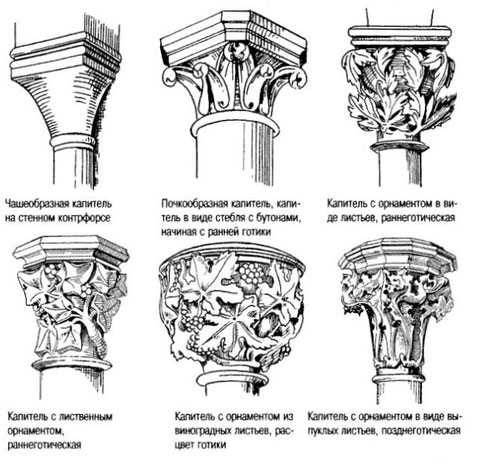 Чашеобразная капитель на стенном контрфорсе

Почкообразная капитель, капитель в виде стебля с бутонами, начиная с ранней готики

Капитель с орнаментом в виде листьев, раннеготическая

Капитель с лиственным орнаментом, раннеготическая

Капитель с орнаментом из виноградных листьев, расцвет готики

Капитель с орнаментом в виде выпуклых листьев, позднеготическая